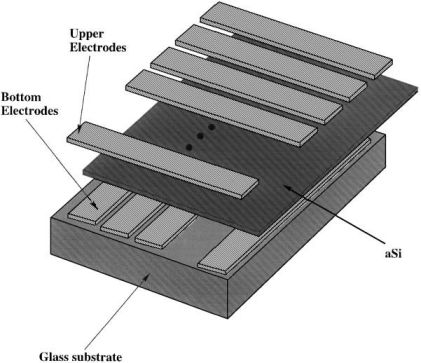 Upper Electrodes

Bottom Electrodes

aSi

Glass substrate